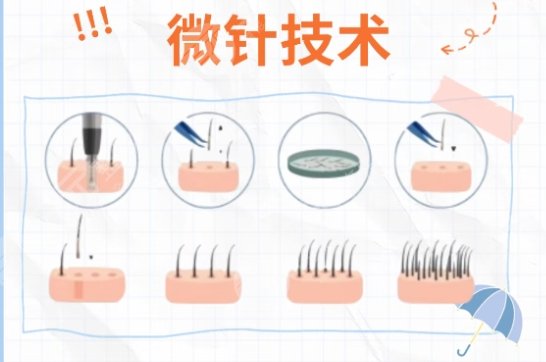 !!!

微针技术