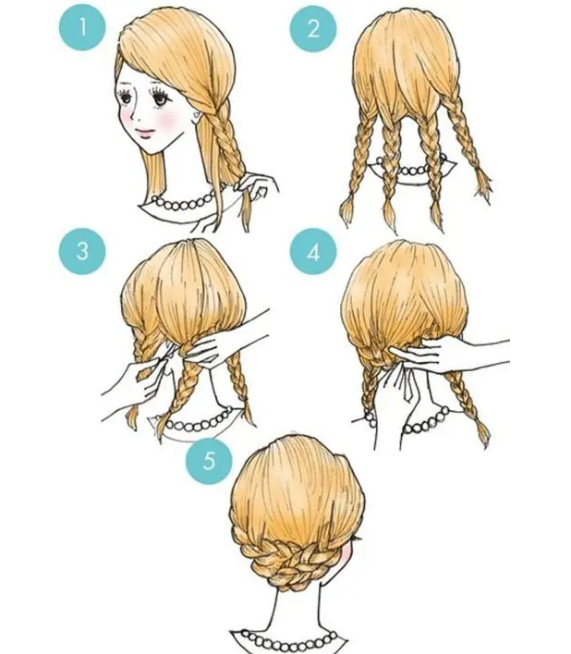 1
2
3
4
5