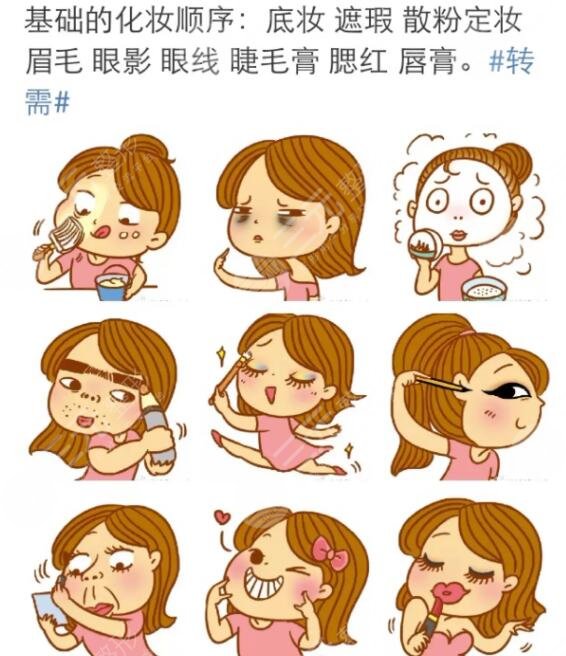 基础的化妆顺序：底妆 遮瑕 散粉定妆 眉毛 眼影 眼线 睫毛膏 腮红 唇膏。#转需#