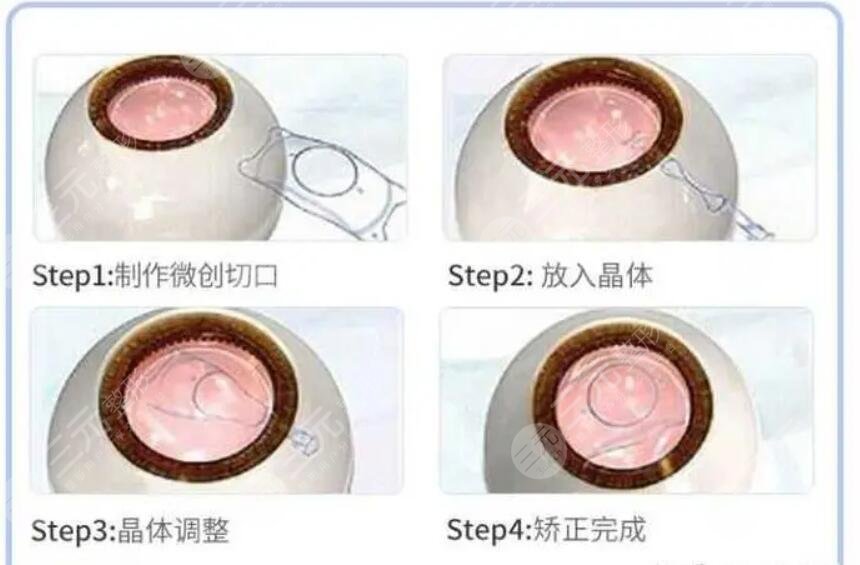 Step1:制作微创切口

Step2: 放入晶体

Step3:晶体调整

Step4:矫正完成