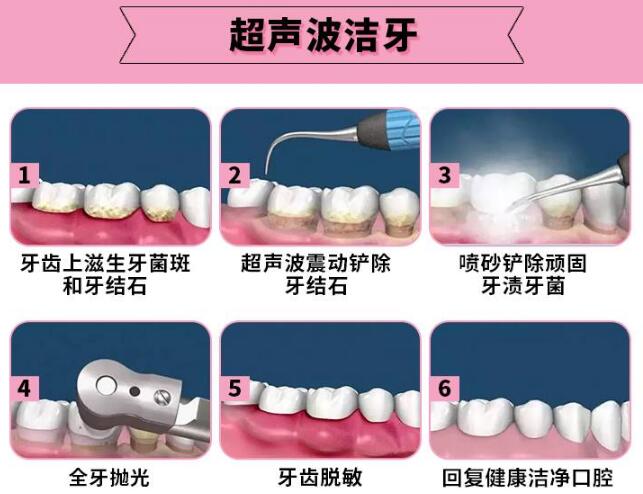 超声波洁牙

1
牙齿上滋生牙菌斑和牙结石

2
超声波震动铲除牙结石

3
喷砂铲除顽固牙渍牙菌

4
全牙抛光

5
牙齿脱敏

6
回复健康洁净口腔