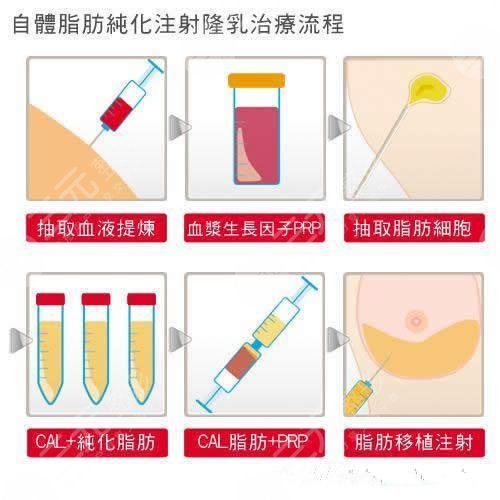 自體脂肪純化注射隆乳治療流程

抽取血液提煉

血漿生長因子PRP

抽取脂肪細胞

CAL+純化脂肪

CAL脂肪+PRP

脂肪移植注射